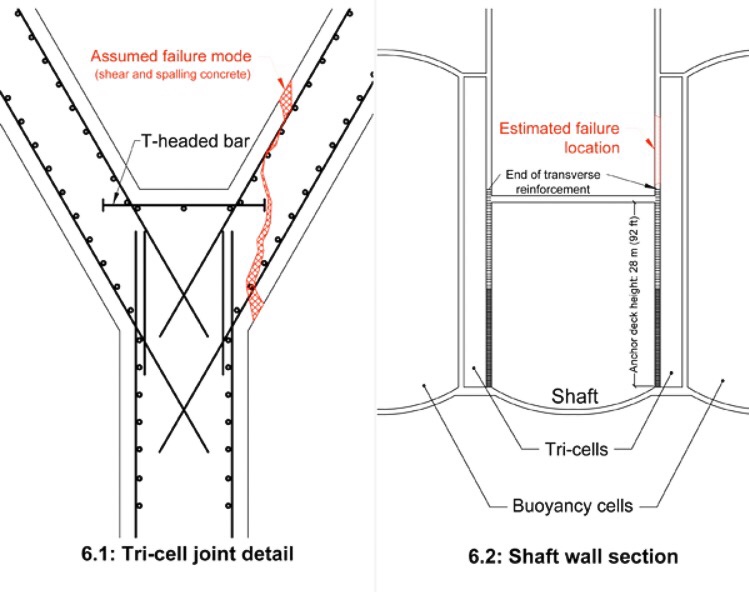 Assumed failure mode
(shear and spalling concrete)

T-headed bar

6.1: Tri-cell joint detail

Estimated failure location

End of transverse reinforcement

Anchor deck height: 28 m (92 ft)

Shaft

Tri-cells

Buoyancy cells

6.2: Shaft wall section