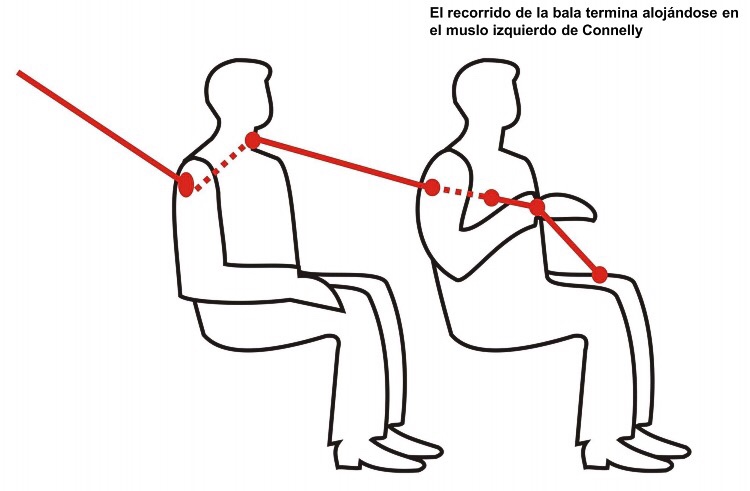 El recorrido de la bala termina alojándose en el muslo izquierdo de Connelly