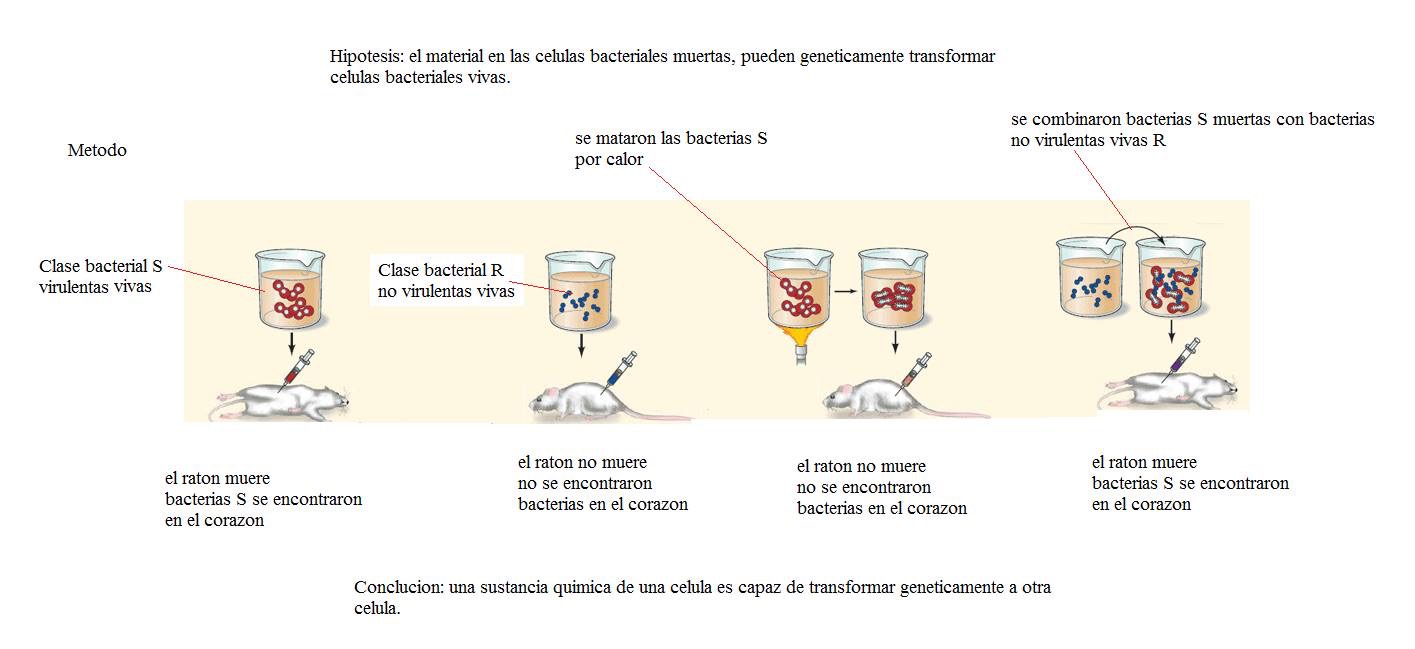 Hipotesis: el material en las celulas bacteriales muertas, pueden geneticamente transformar celulas bacteriales vivas.

Metodo

se mataron las bacterias S por calor

se combinaron bacterias S muertas con bacterias no virulentas vivas R

Clase bacterial S virulentas vivas

Clase bacterial R no virulentas vivas

el raton muere
bacterias S se encontraron en el corazon

el raton no muere
no se encontraron bacterias en el corazon

el raton no muere
no se encontraron bacterias en el corazon

el raton muere
bacterias S se encontraron en el corazon

Conclucion: una sustancia quimica de una celula es capaz de transformar geneticamente a otra celula.