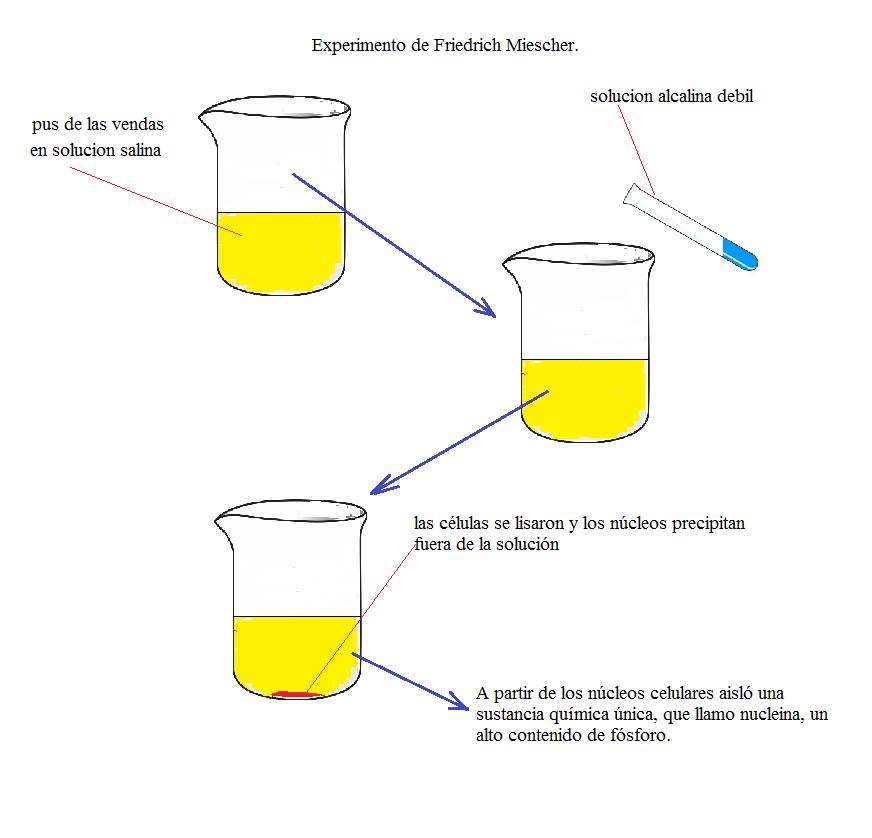 Experimento de Friedrich Miescher.

pus de las vendas
en solucion salina

solucion alcalina debil

las células se lisaron y los núcleos precipitan fuera de la solución

A partir de los núcleos celulares aisló una sustancia química única, que llamo nucleina, un alto contenido de fósforo.